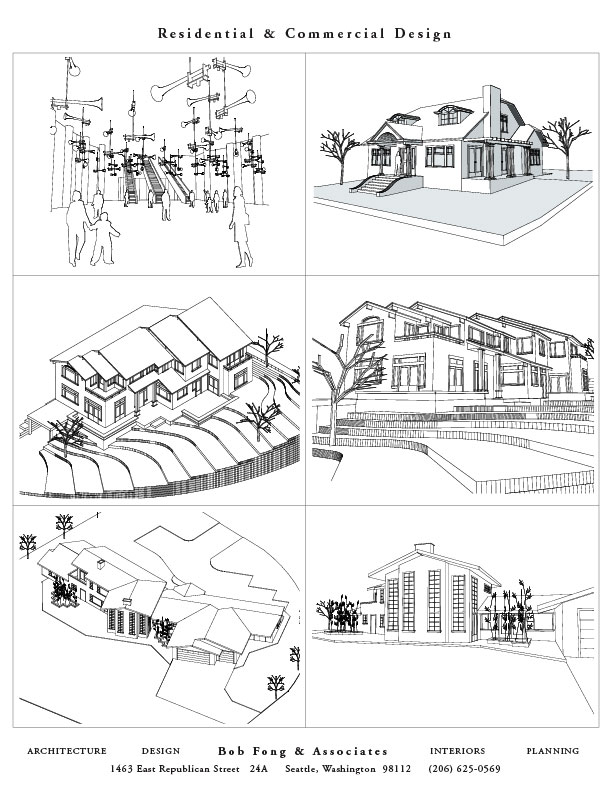 Residential & Commercial Design

ARCHITECTURE DESIGN Bob Fong & Associates INTERIORS PLANNING

1463 East Republican Street 24A Seattle, Washington 98112 (206) 625-0569