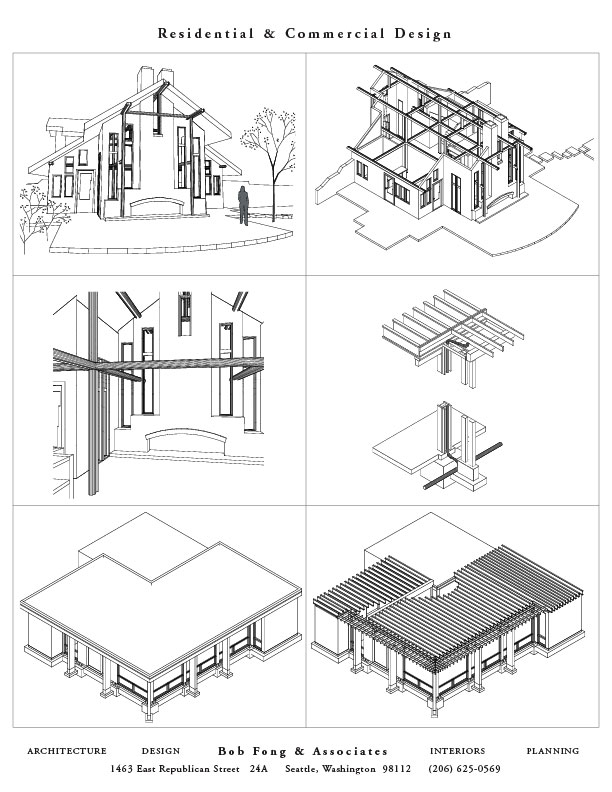 Residential & Commercial Design

ARCHITECTURE DESIGN Bob Fong & Associates INTERIORS PLANNING

1463 East Republican Street 24A Seattle, Washington 98112 (206) 625-0569